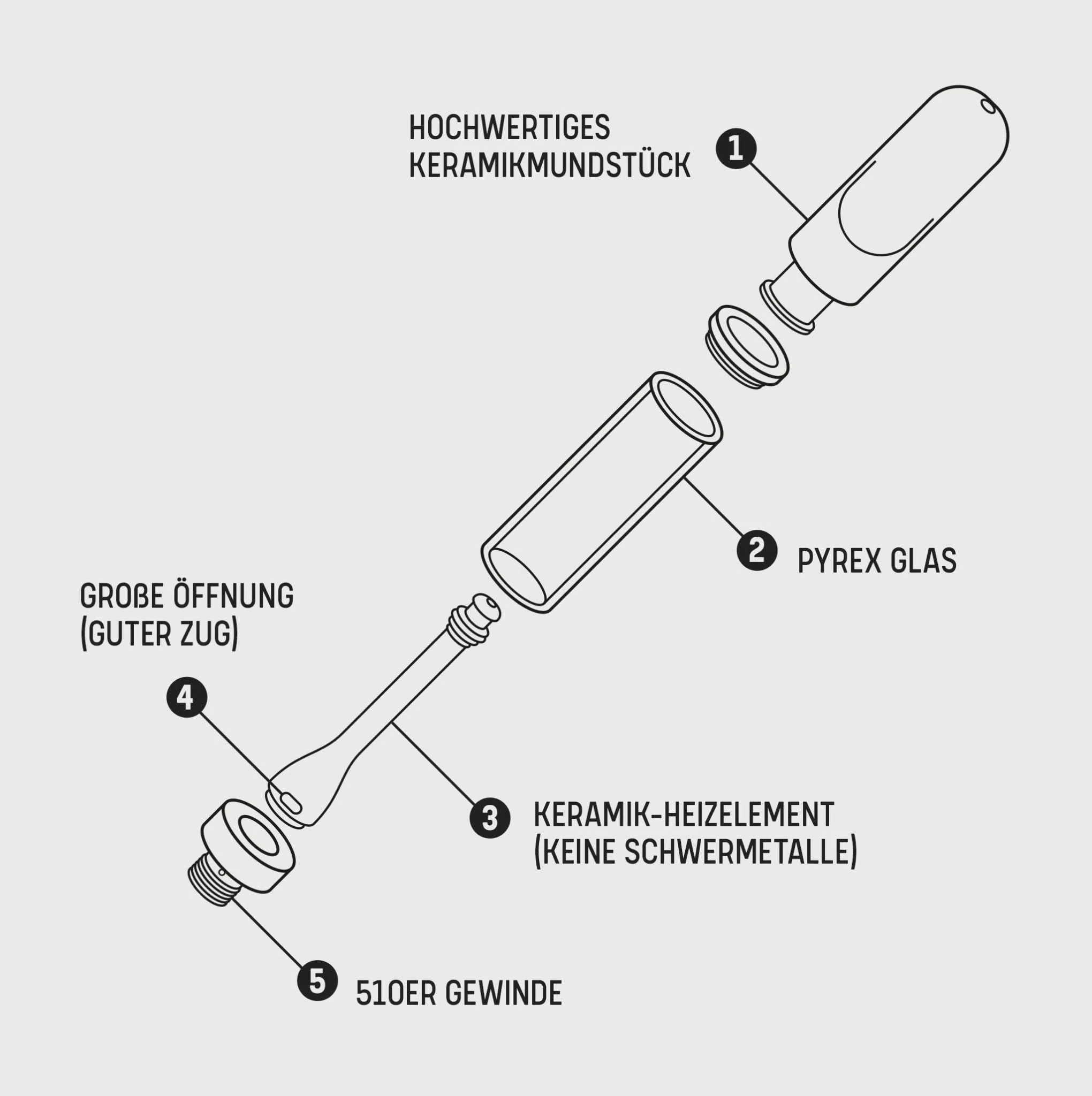 HOCHWERTIGES KERAMIKMUNDSTÜCK

1

2

PYREX GLAS

GROßE ÖFFNUNG (GUTER ZUG)

4

3

KERAMIK-HEIZELEMENT (KEINE SCHWERMETALLE)

5

510ER GEWINDE